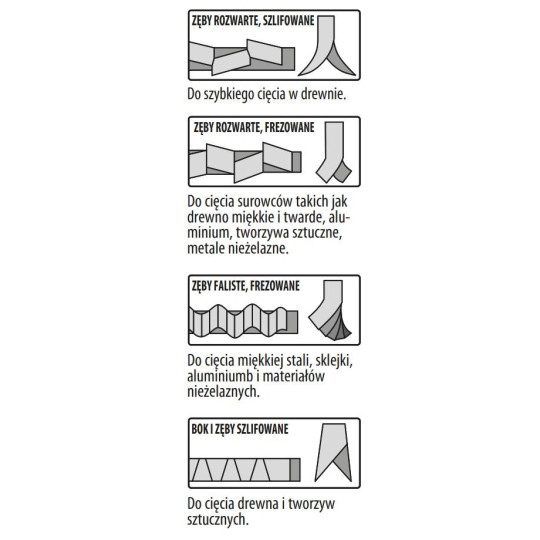 ZĘBY ROZWARTE, SZLIFOWANE

Do szybkiego cięcia w drewnie.

ZĘBY ROZWARTE, FREZOWANE

Do cięcia surowców takich jak drewno miękkie i twarde, aluminium, tworzywa sztuczne, metale nieżelazne.

ZĘBY FALISTE, FREZOWANE

Do cięcia miękkiej stali, sklejki, aluminiumb i materiałów nieżelaznych.

BOK I ZĘBY SZLIFOWANE

Do cięcia drewna i tworzyw sztucznych.