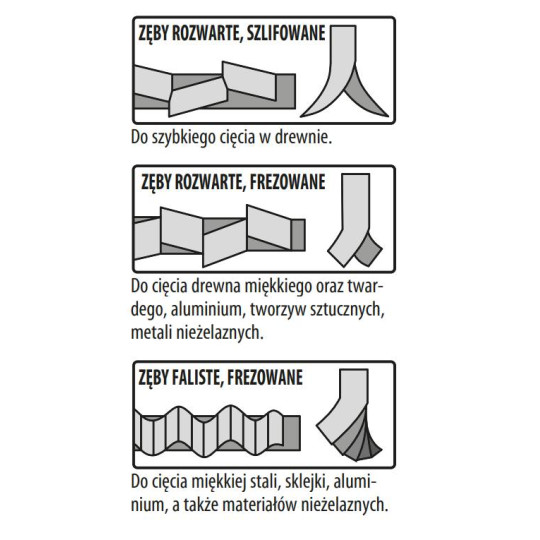 ZĘBY ROZWARTE, SZLIFOWANE

Do szybkiego cięcia w drewnie.

ZĘBY ROZWARTE, FREZOWANE

Do cięcia drewna miękkiego oraz twardego, aluminium, tworzyw sztucznych, metali nieżelaznych.

ZĘBY FALISTE, FREZOWANE

Do cięcia miękkiej stali, sklejki, aluminium, a także materiałów nieżelaznych.