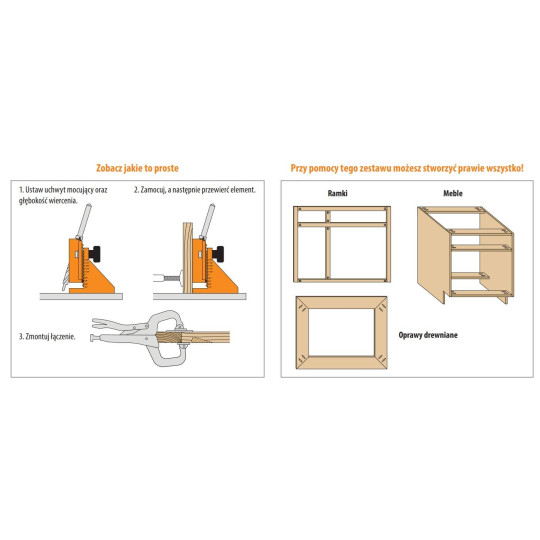 Zobacz jakie to proste

1. Ustaw uchwyt mocujący oraz głębokość wiercenia.

2. Zamocuj, a następnie przewierć element.

3. Zmontuj łączenie.

Przy pomocy tego zestawu możesz stworzyć prawie wszystko!

Ramki

Meble

Oprawy drewniane