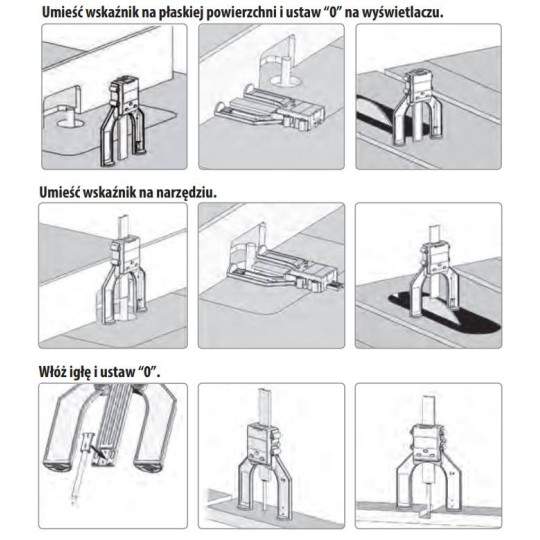 Umieść wskaźnik na płaskiej powierzchni i ustaw "0" na wyświetlaczu.

Umieść wskaźnik na narzędziu.

Włóż igłę i ustaw "0".