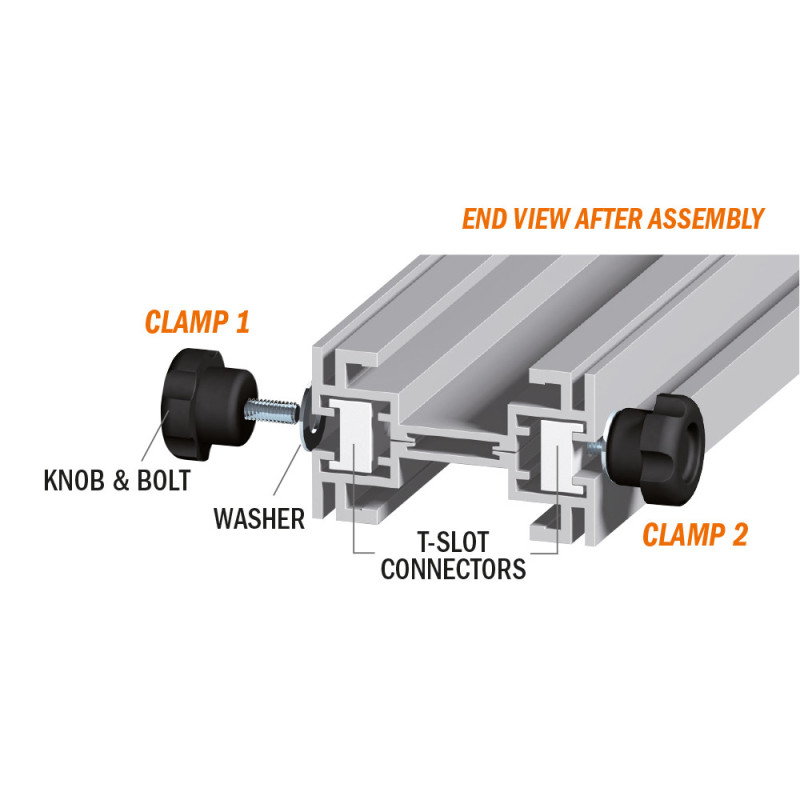 END VIEW AFTER ASSEMBLY

CLAMP 1

KNOB & BOLT

WASHER

T-SLOT CONNECTORS

CLAMP 2